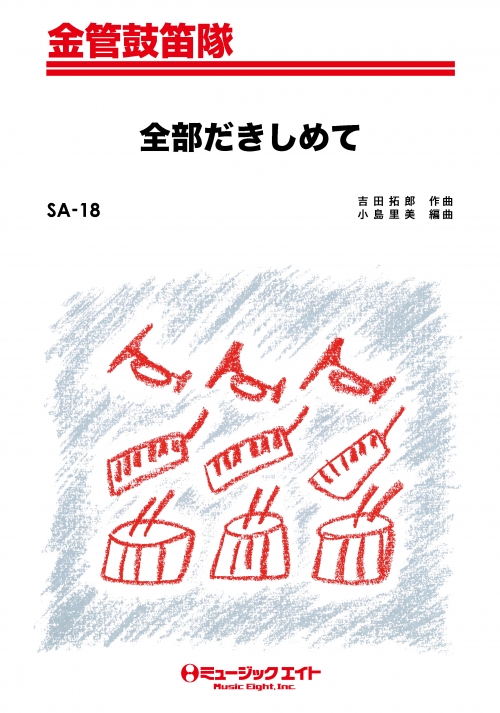 金管鼓笛隊

全部だきしめて

SA-18

吉田拓郎 作曲
小島里美 編曲

ミュージックエイト
Music Eight, Inc.