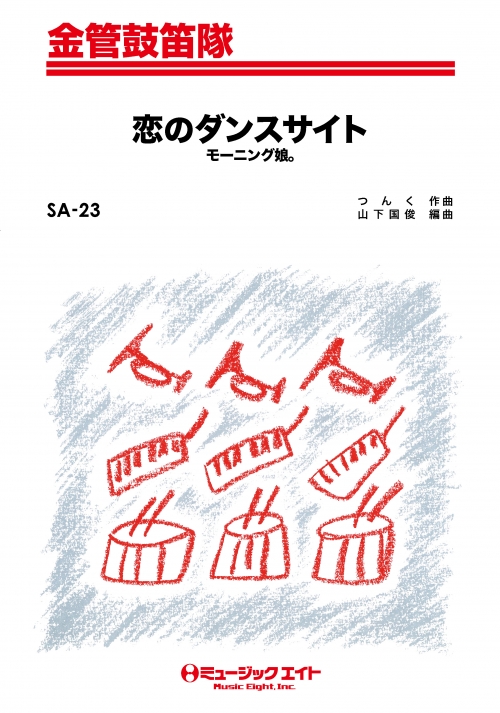 金管鼓笛隊

恋のダンスサイト
モーニング娘。

SA-23

つんく 作曲
山下国俊 編曲

ミュージックエイト
Music Eight, Inc.