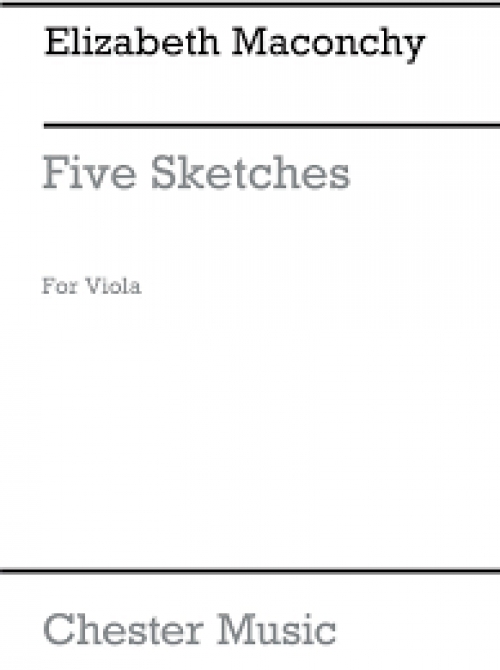 Elizabeth Maconchy

Five Sketches

For Viola

Chester Music